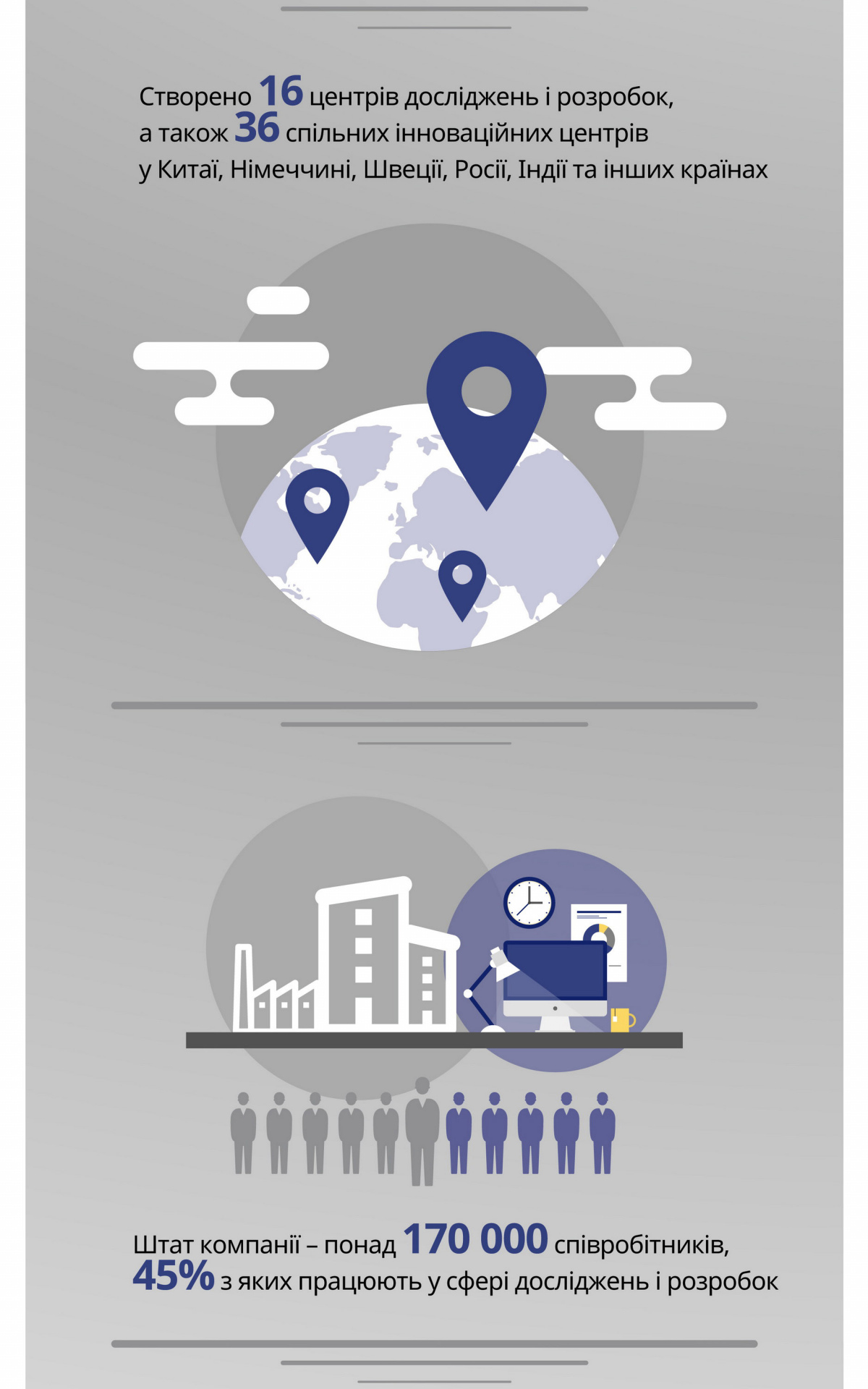 Створено 16 центрів досліджень і розробок, а також 36 спільних інноваційних центрів у Китаї, Німеччині, Швеції, Росії, Індії та інших країнах

Штат компанії – понад 170 000 співробітників, 45% з яких працюють у сфері досліджень і розробок